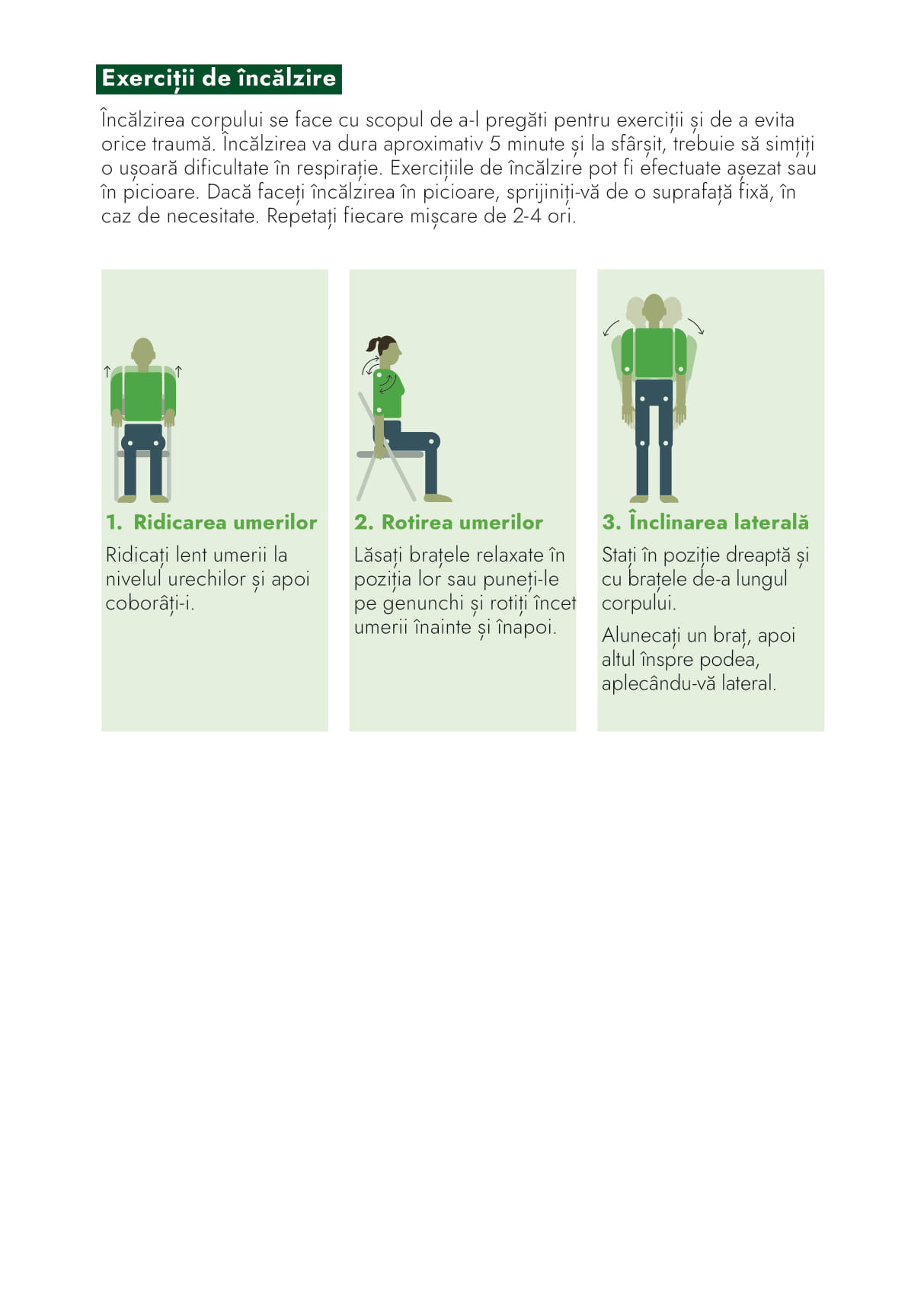 Exerciții de încălzire

Încălzirea corpului se face cu scopul de a-l pregăti pentru exerciții și de a evita orice traumă. Încălzirea va dura aproximativ 5 minute și la sfârșit, trebuie să simțiți o ușoară dificultate în respirație. Exercițiile de încălzire pot fi efectuate așezat sau în picioare. Dacă faceți încălzirea în picioare, sprijiniți-vă de o suprafață fixă, în caz de necesitate. Repetați fiecare mișcare de 2-4 ori.

1. Ridicarea umerilor

Ridicați lent umerii la nivelul urechilor și apoi coborâți-i.

2. Rotirea umerilor

Lăsați brațele relaxate în poziția lor sau puneți-le pe genunchi și rotiți încet umerii înainte și înapoi.

3. Înclinarea laterală

Stați în poziție dreaptă și cu brațele de-a lungul corpului.

Alunecați un braț, apoi altul înspre podea, aplecându-vă lateral.